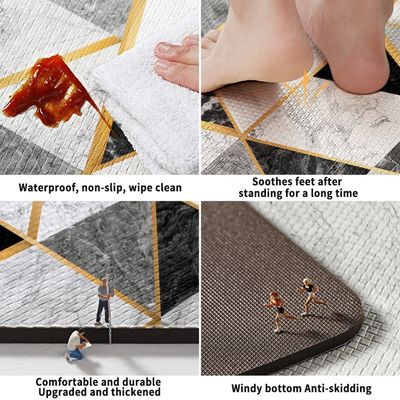 Waterproof, non-slip, wipe clean

Soothes feet after standing for a long time

Comfortable and durable
Upgraded and thickened

Windy bottom Anti-skidding