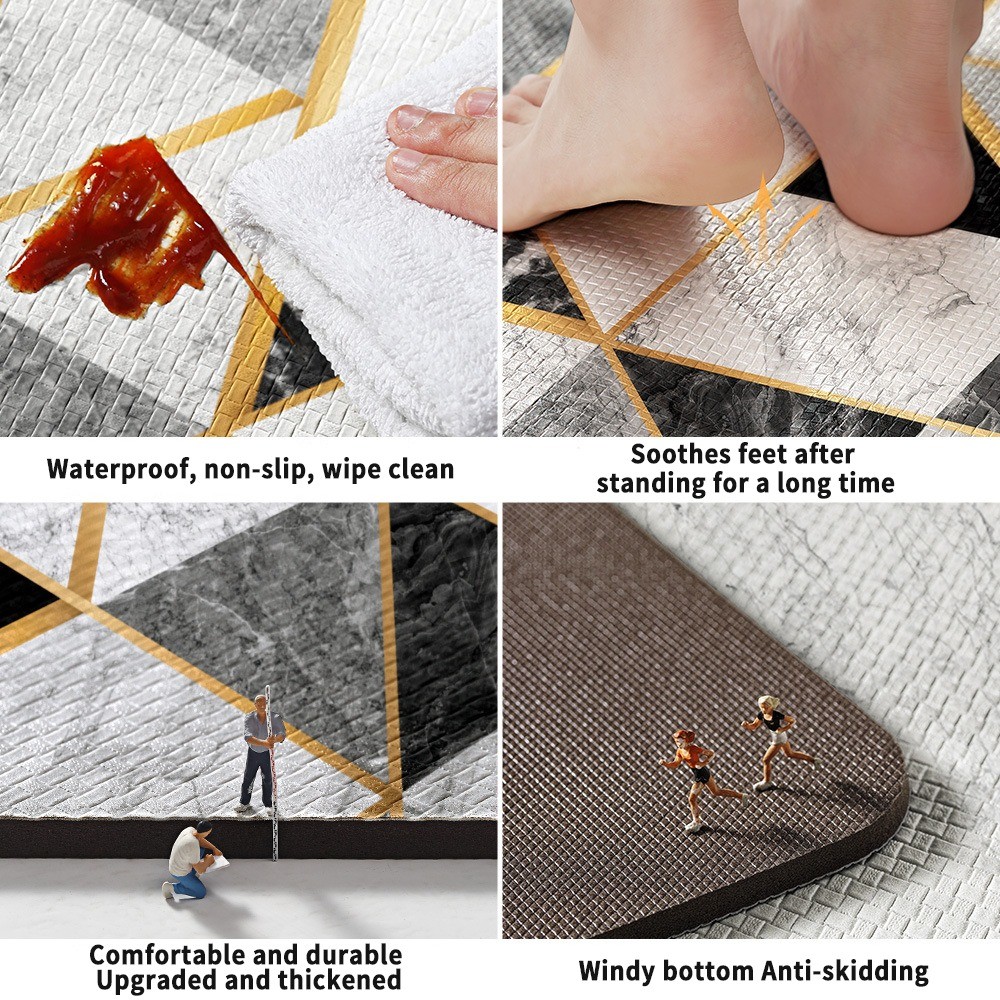 Waterproof, non-slip, wipe clean

Soothes feet after standing for a long time

Comfortable and durable
Upgraded and thickened

Windy bottom Anti-skidding